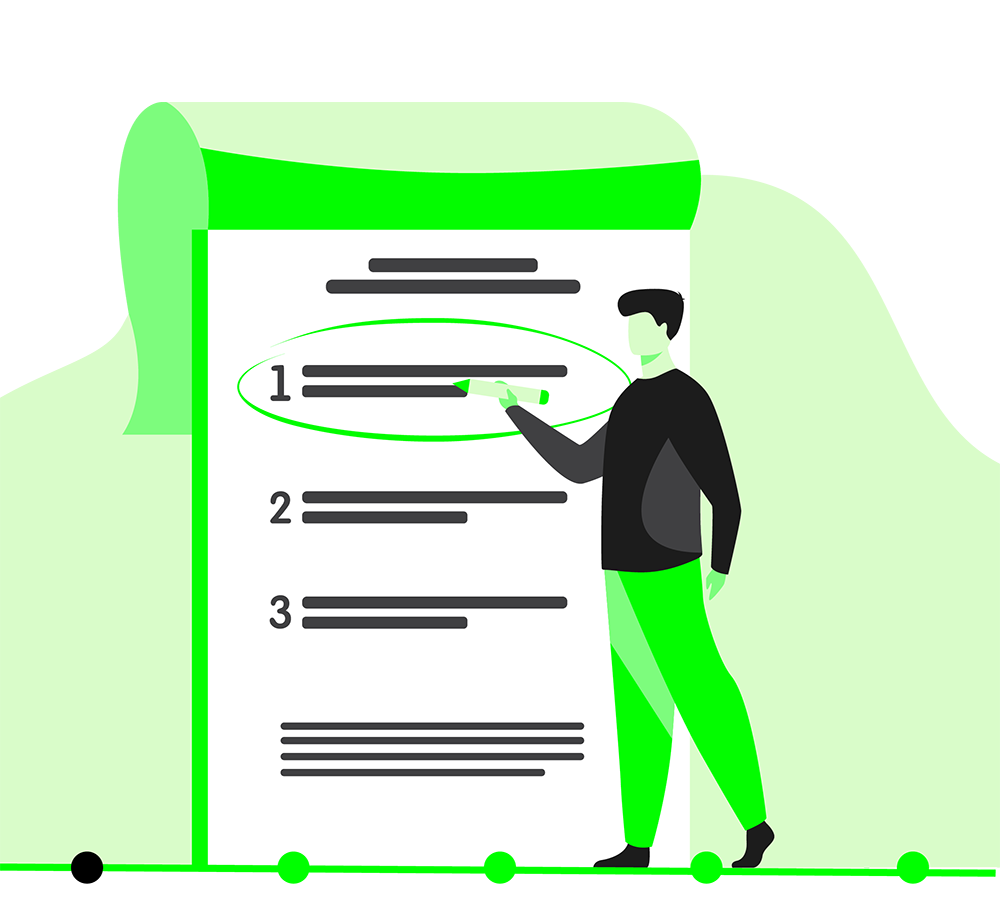 1
2
3